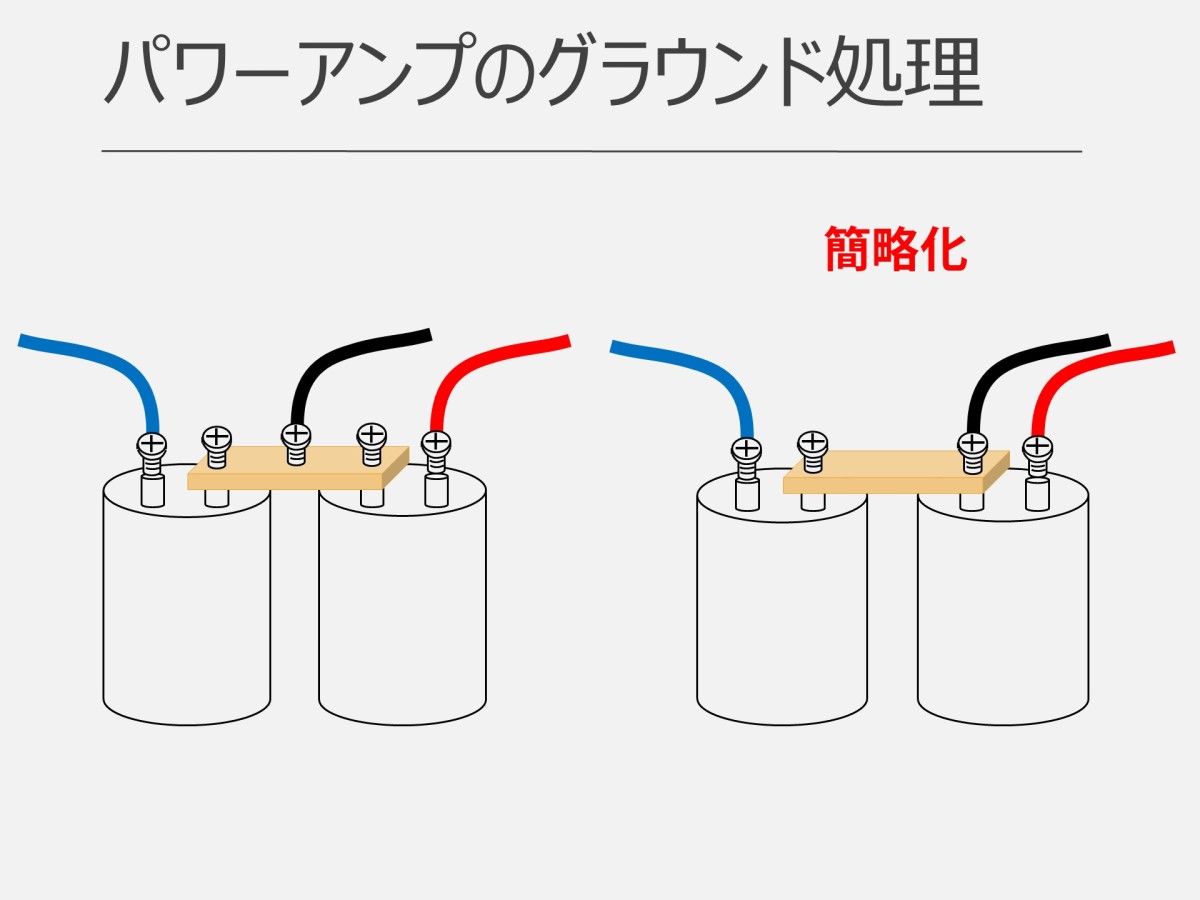 パワーアンプのグラウンド処理

簡略化